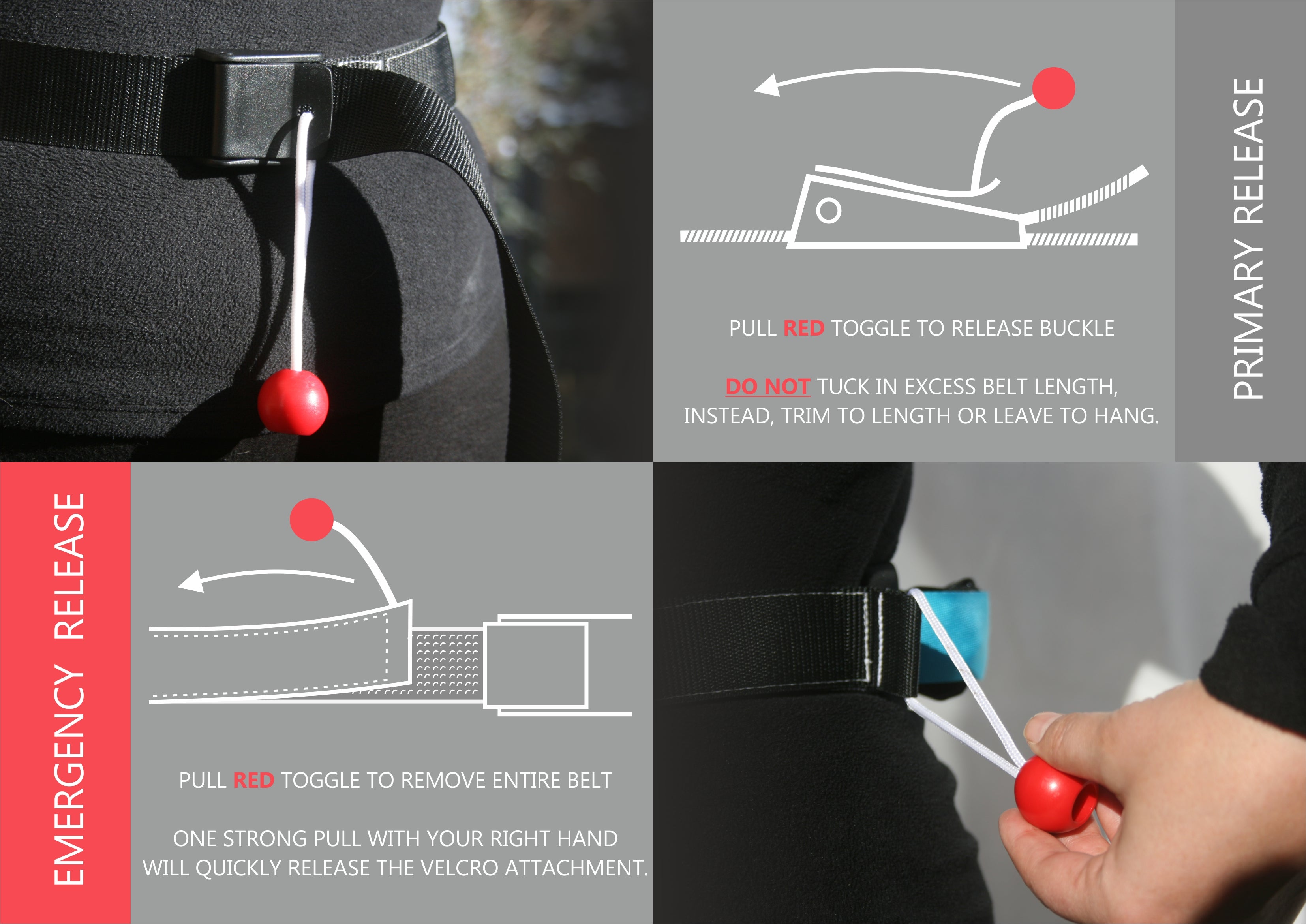 PULL RED TOGGLE TO RELEASE BUCKLE

DO NOT TUCK IN EXCESS BELT LENGTH, INSTEAD, TRIM TO LENGTH OR LEAVE TO HANG.

PRIMARY RELEASE

EMERGENCY RELEASE

PULL RED TOGGLE TO REMOVE ENTIRE BELT

ONE STRONG PULL WITH YOUR RIGHT HAND WILL QUICKLY RELEASE THE VELCRO ATTACHMENT.